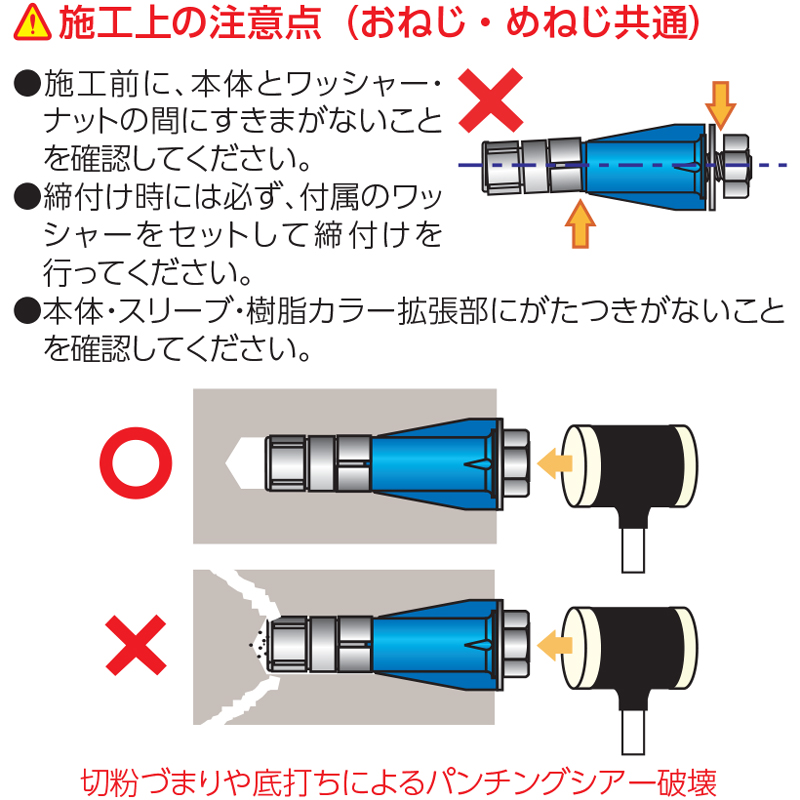 施工上の注意点（おねじ・めねじ共通）

●施工前に、本体とワッシャー・ナットの間にすきまがないことを確認してください。

●締付け時には必ず、付属のワッシャーをセットして締付けを行ってください。

●本体・スリーブ・樹脂カラー拡張部にがたつきがないことを確認してください。

切粉づまりや底打ちによるパンチングシアー破壊