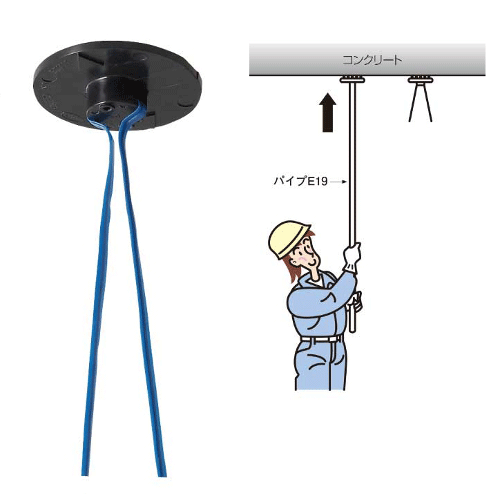 コンクリート

パイプE19